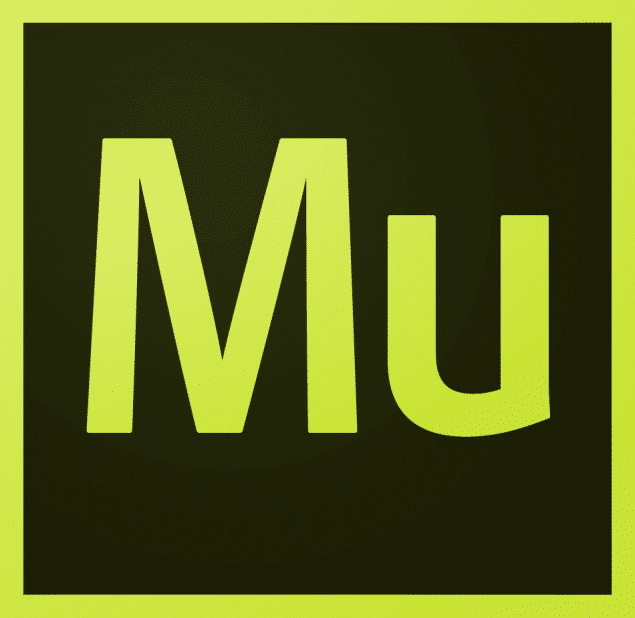 Mu